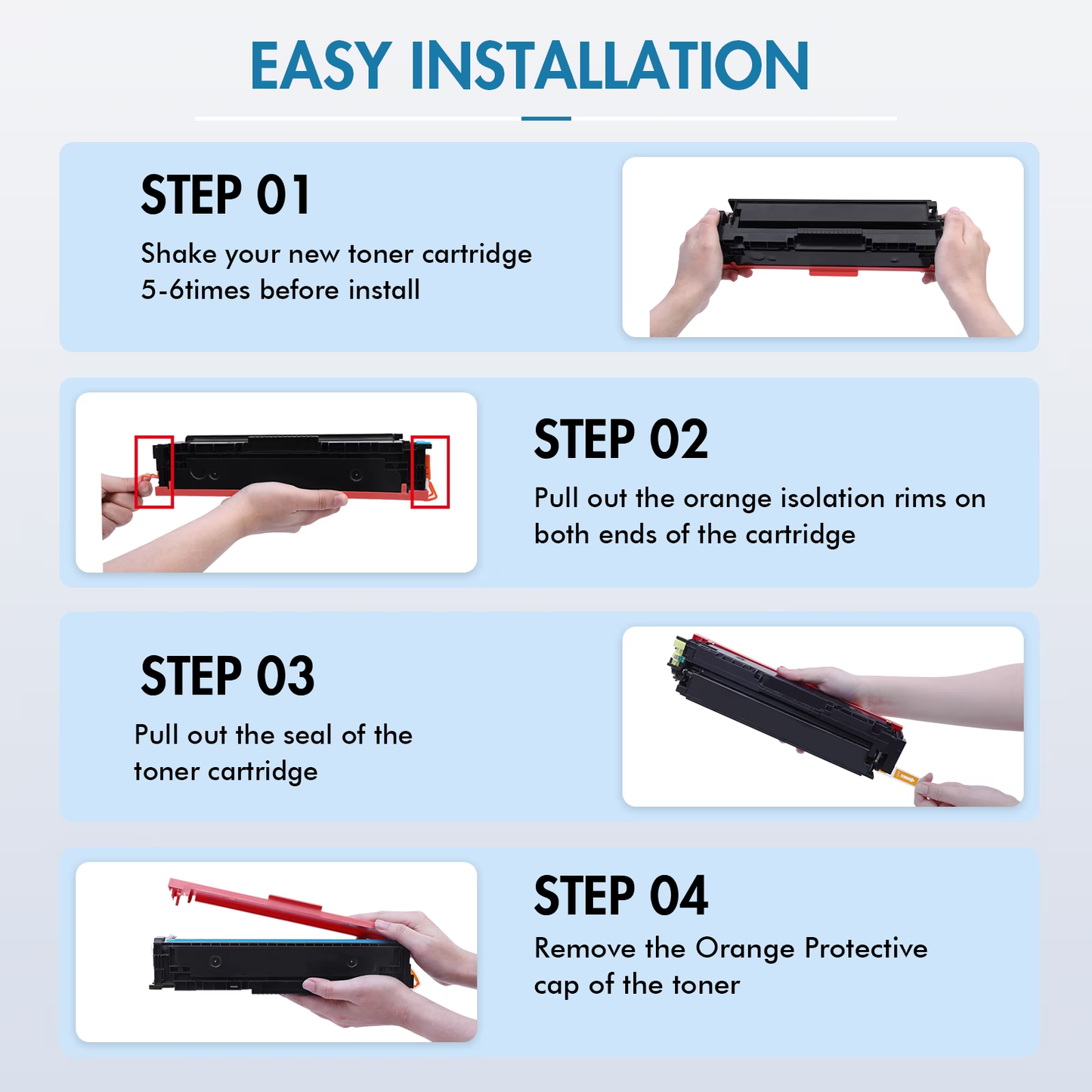 EASY INSTALLATION

STEP 01

Shake your new toner cartridge 5-6times before install

STEP 02

Pull out the orange isolation rims on both ends of the cartridge

STEP 03

Pull out the seal of the toner cartridge

STEP 04

Remove the Orange Protective cap of the toner