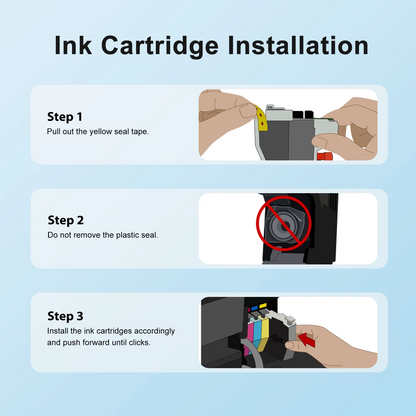 Ink Cartridge Installation

Step 1
Pull out the yellow seal tape.

Step 2
Do not remove the plastic seal.

Step 3
Install the ink cartridges accordingly and push forward until clicks.