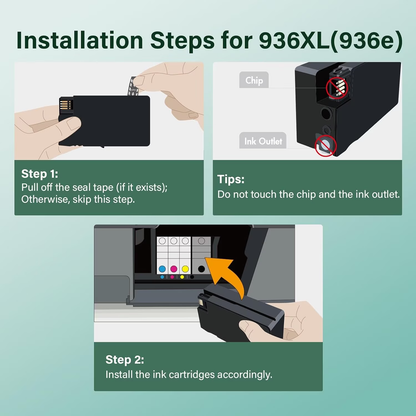 Installation Steps for 936XL(936e)

Step 1:
Pull off the seal tape (if it exists); Otherwise, skip this step.

Chip

Ink Outlet

Tips:
Do not touch the chip and the ink outlet.

Step 2:
Install the ink cartridges accordingly.