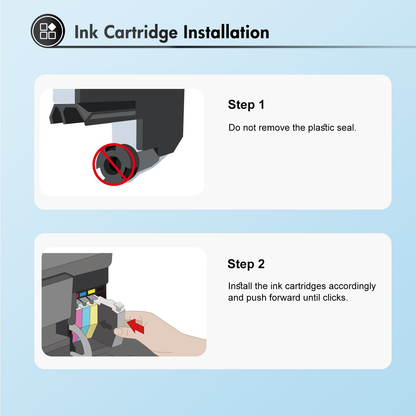 Ink Cartridge Installation

Step 1

Do not remove the plastic seal.

Step 2

Install the ink cartridges accordingly and push forward until clicks.