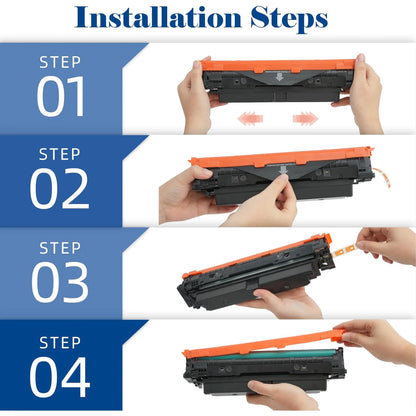 Installation Steps

STEP
01

STEP
02

STEP
03

STEP
04